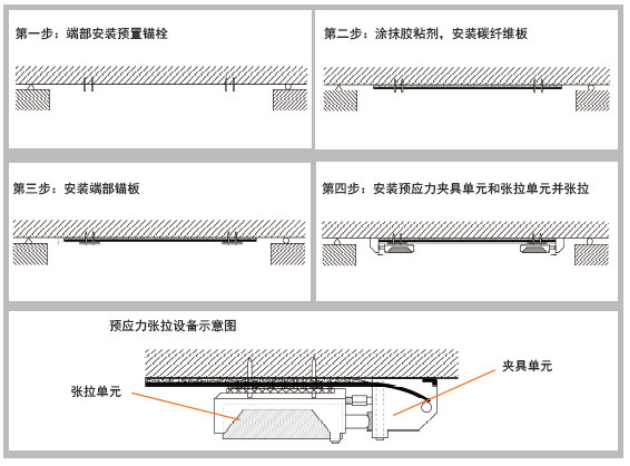 第一步：端部安装预置锚栓

第二步：涂抹胶粘剂，安装碳纤维板

第三步：安装端部锚板

第四步：安装预应力夹具单元和张拉单元并张拉

预应力张拉设备示意图

张拉单元

夹具单元