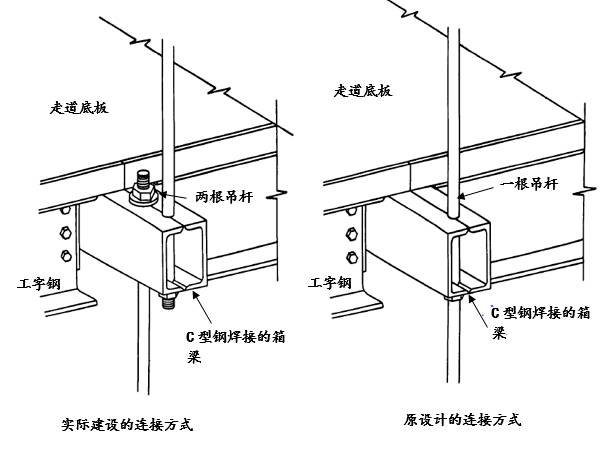 走道底板

两根吊杆

工字钢

C 型钢焊接的箱梁

实际建设的连接方式

走道底板

一根吊杆

工字钢

C 型钢焊接的箱梁

原设计的连接方式